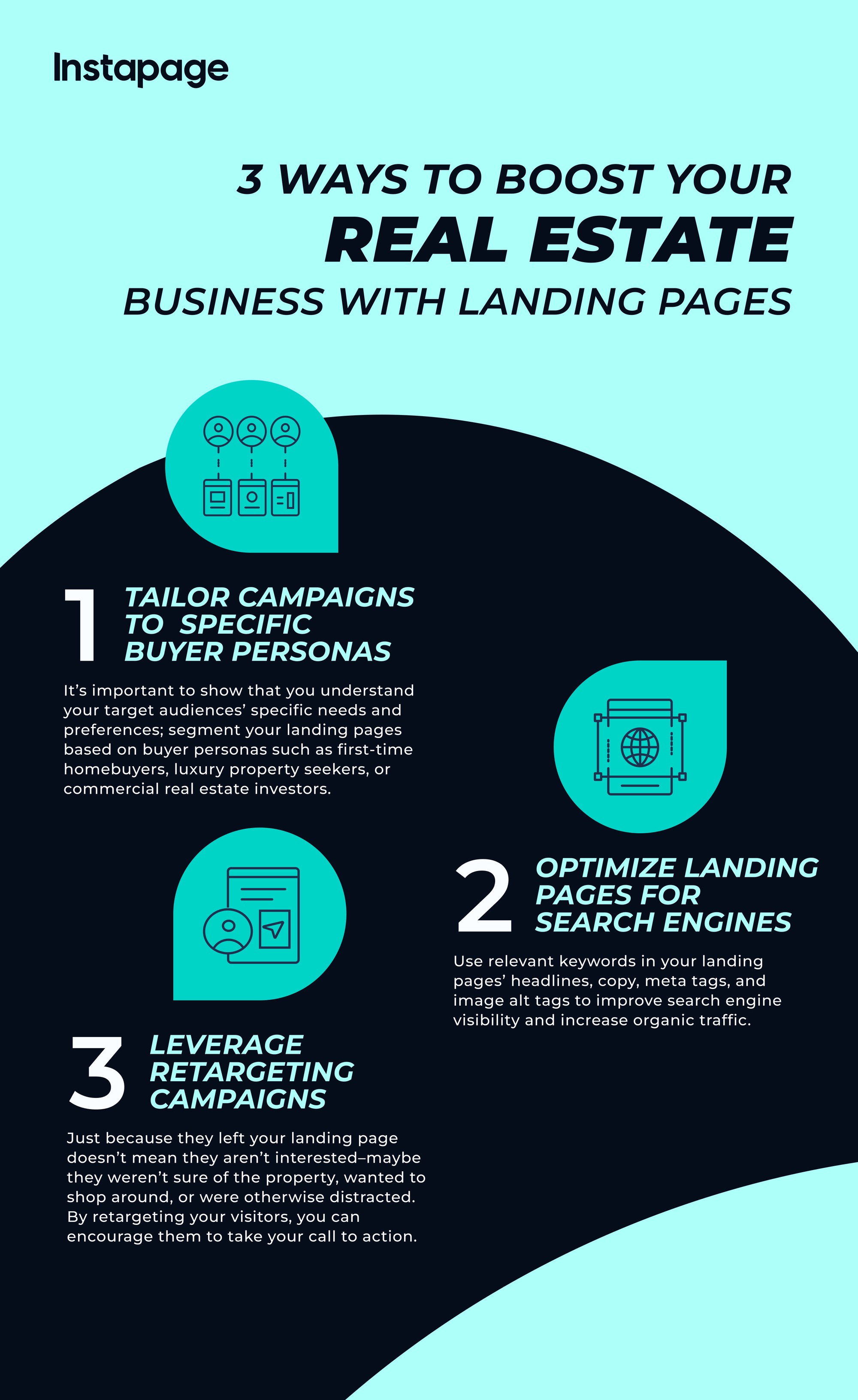 Instapage

3 WAYS TO BOOST YOUR
REAL ESTATE
BUSINESS WITH LANDING PAGES

1 TAILOR CAMPAIGNS TO SPECIFIC BUYER PERSONAS

It's important to show that you understand your target audiences' specific needs and preferences; segment your landing pages based on buyer personas such as first-time homebuyers, luxury property seekers, or commercial real estate investors.

2 OPTIMIZE LANDING PAGES FOR SEARCH ENGINES

Use relevant keywords in your landing pages' headlines, copy, meta tags, and image alt tags to improve search engine visibility and increase organic traffic.

3 LEVERAGE RETARGETING CAMPAIGNS

Just because they left your landing page doesn't mean they aren't interested–maybe they weren't sure of the property, wanted to shop around, or were otherwise distracted. By retargeting your visitors, you can encourage them to take your call to action.